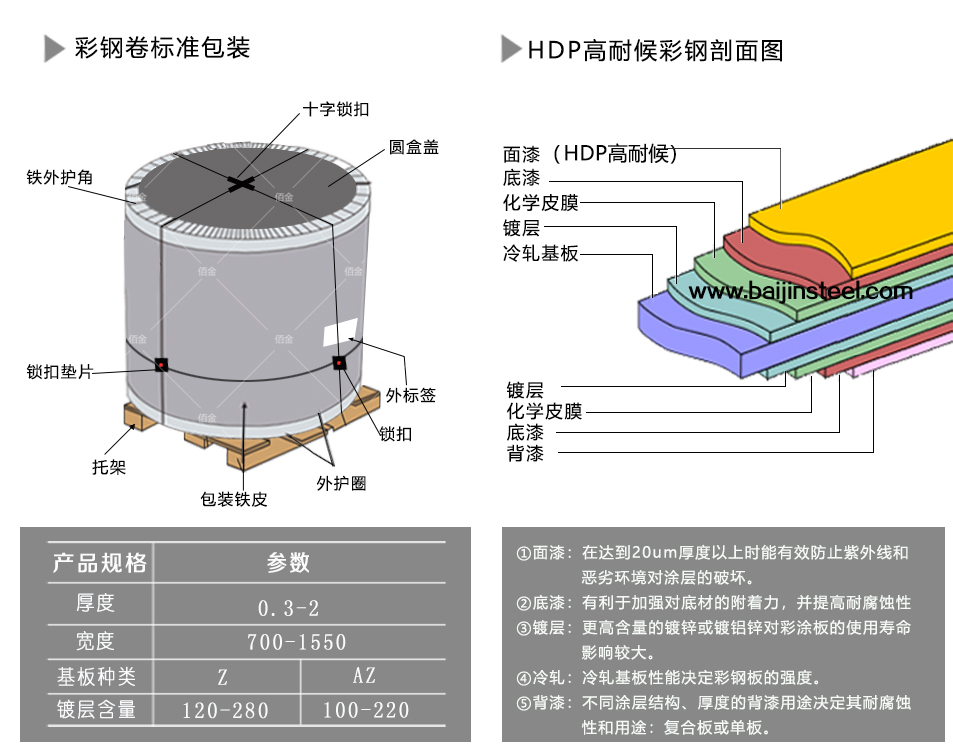 彩钢卷标准包装

十字锁扣
圆盒盖
铁外护角
佰金
锁扣垫片
外标签
锁扣
托架
外护圈
包装铁皮

HDP高耐候彩钢剖面图

面漆（HDP高耐候）
底漆
化学皮膜
镀层
冷轧基板
www.baijinsteel.com
镀层
化学皮膜
底漆
背漆

| 产品规格 | 参数 | |
|---|---|---|
| 厚度 | 0.3-2 | |
| 宽度 | 700-1550 | |
| 基板种类 | Z | AZ |
| 镀层含量 | 120-280 | 100-220 |

①面漆：在达到20um厚度以上时能有效防止紫外线和恶劣环境对涂层的破坏。
②底漆：有利于加强对底材的附着力，并提高耐腐蚀性
③镀层：更高含量的镀锌或镀铝锌对彩涂板的使用寿命影响较大。
④冷轧：冷轧基板性能决定彩钢板的强度。
⑤背漆：不同涂层结构、厚度的背漆用途决定其耐腐蚀性和用途：复合板或单板。